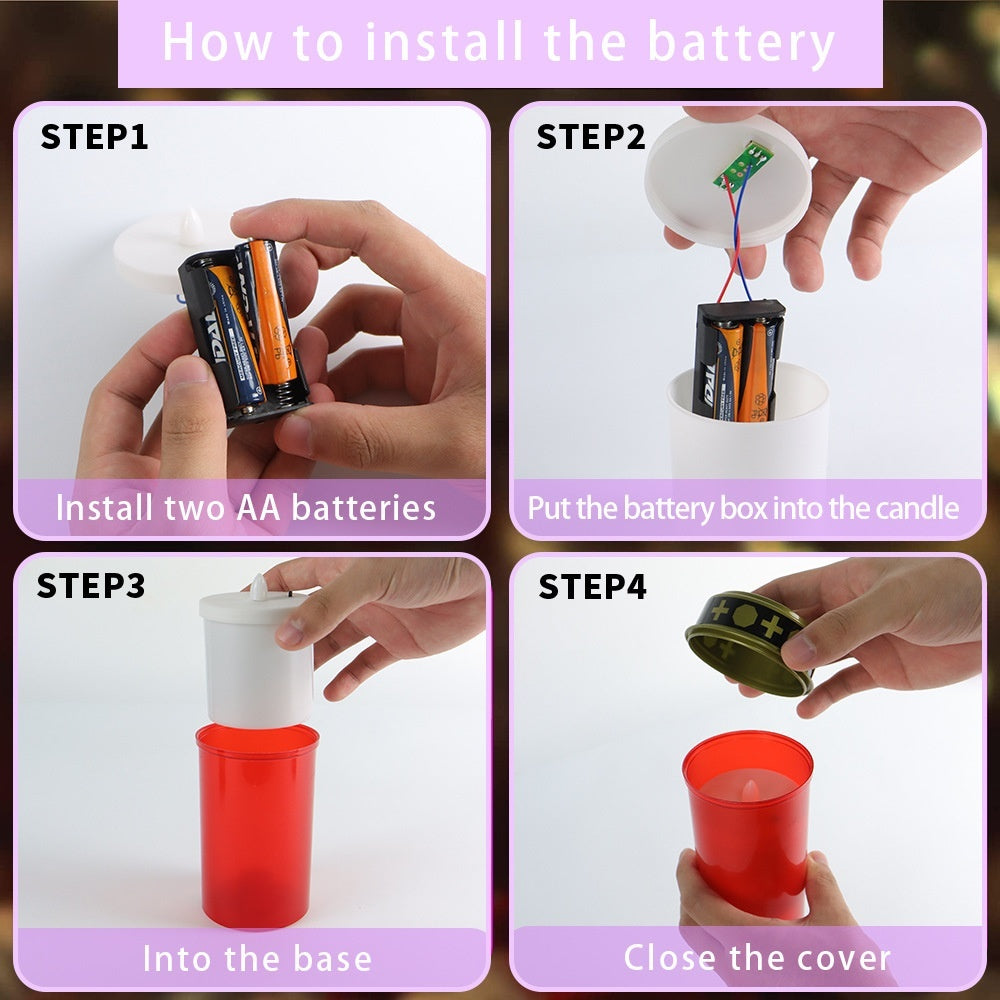 How to install the battery

STEP1

Install two AA batteries

STEP2

Put the battery box into the candle

STEP3

Into the base

STEP4

Close the cover